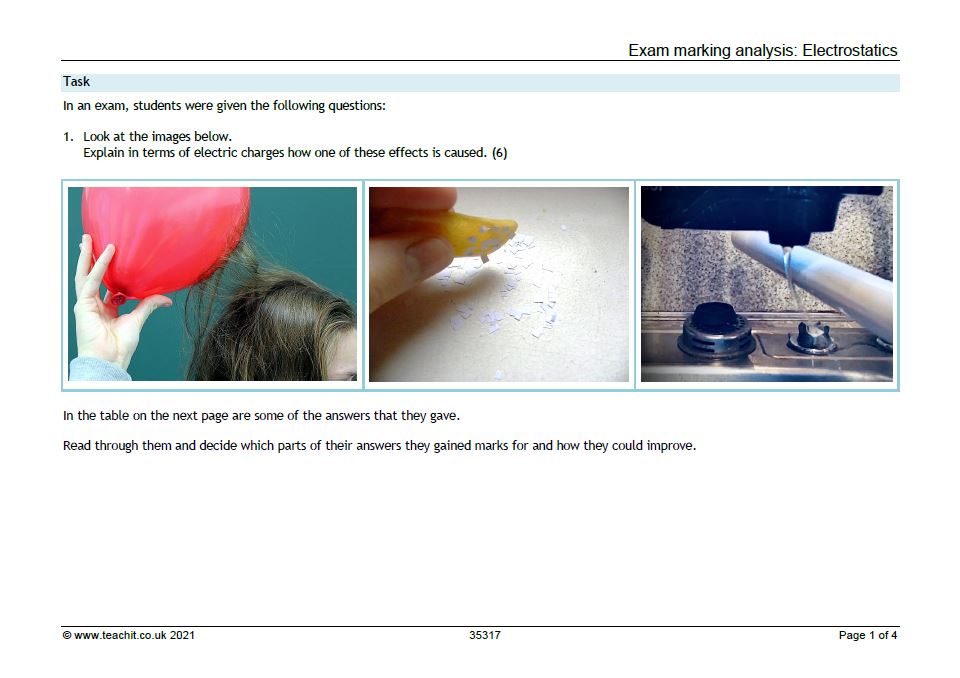 Exam marking analysis: Electrostatics

Task

In an exam, students were given the following questions:

1. Look at the images below.
Explain in terms of electric charges how one of these effects is caused. (6)

In the table on the next page are some of the answers that they gave.

Read through them and decide which parts of their answers they gained marks for and how they could improve.

© www.teachit.co.uk 2021 35317 Page 1 of 4